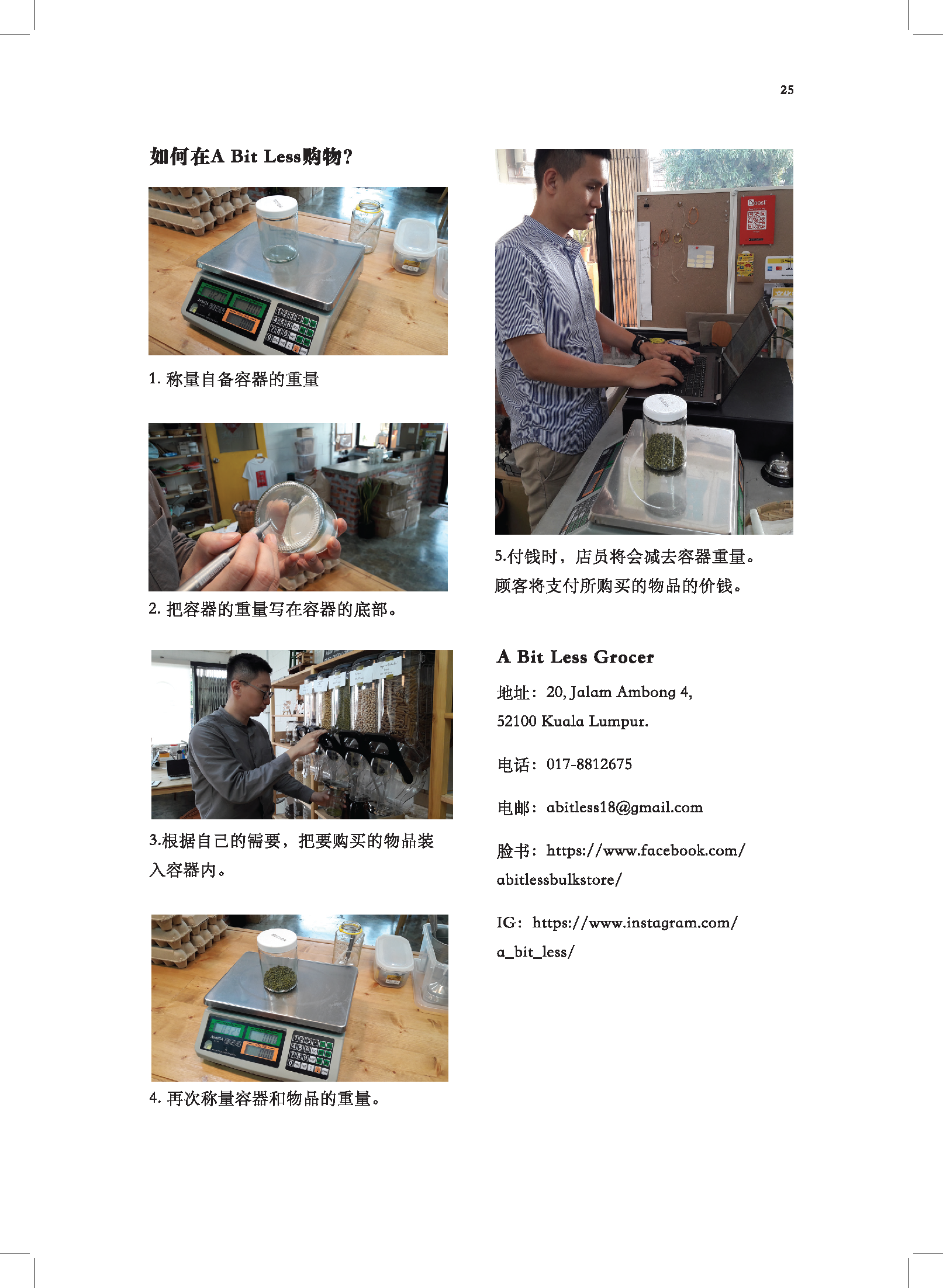 25

如何在A Bit Less购物?

1. 称量自备容器的重量

2. 把容器的重量写在容器的底部。

3.根据自己的需要，把要购买的物品装入容器内。

4. 再次称量容器和物品的重量。

5.付钱时，店员将会减去容器重量。顾客将支付所购买的物品的价钱。

A Bit Less Grocer

地址：20, Jalam Ambong 4, 52100 Kuala Lumpur.

电话：017-8812675

电邮：abitless18@gmail.com

脸书：https://www.facebook.com/abitlessbulkstore/

IG：https://www.instagram.com/a_bit_less/